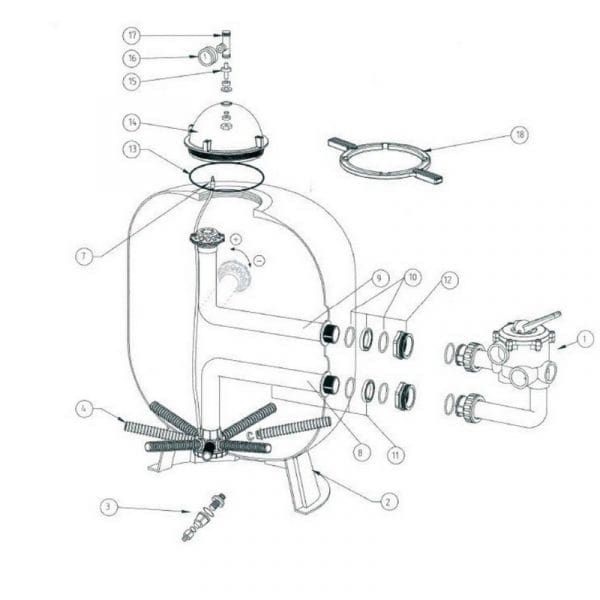 17
16
15
14
13
18
7
+
−
9
10
12
1
4
8
11
2
3