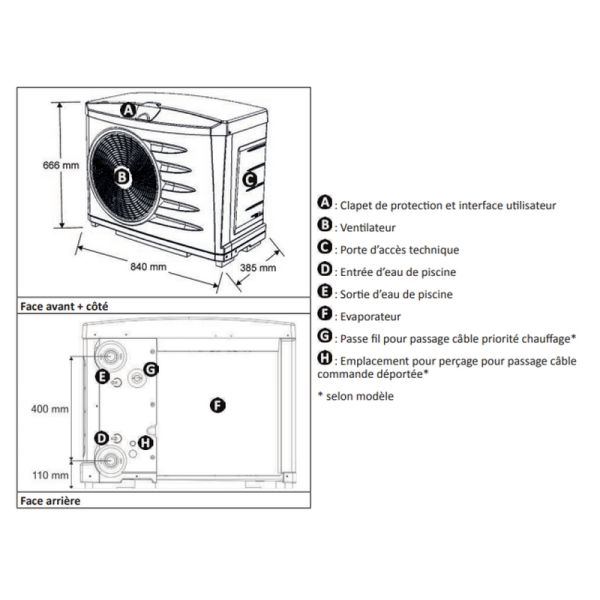 A
666 mm
B
C
840 mm
385 mm

Face avant + côté

E
G
400 mm
F
D
H
110 mm

Face arrière

A : Clapet de protection et interface utilisateur
B : Ventilateur
C : Porte d'accès technique
D : Entrée d'eau de piscine
E : Sortie d'eau de piscine
F : Evaporateur
G : Passe fil pour passage câble priorité chauffage*
H : Emplacement pour perçage pour passage câble commande déportée*
* selon modèle