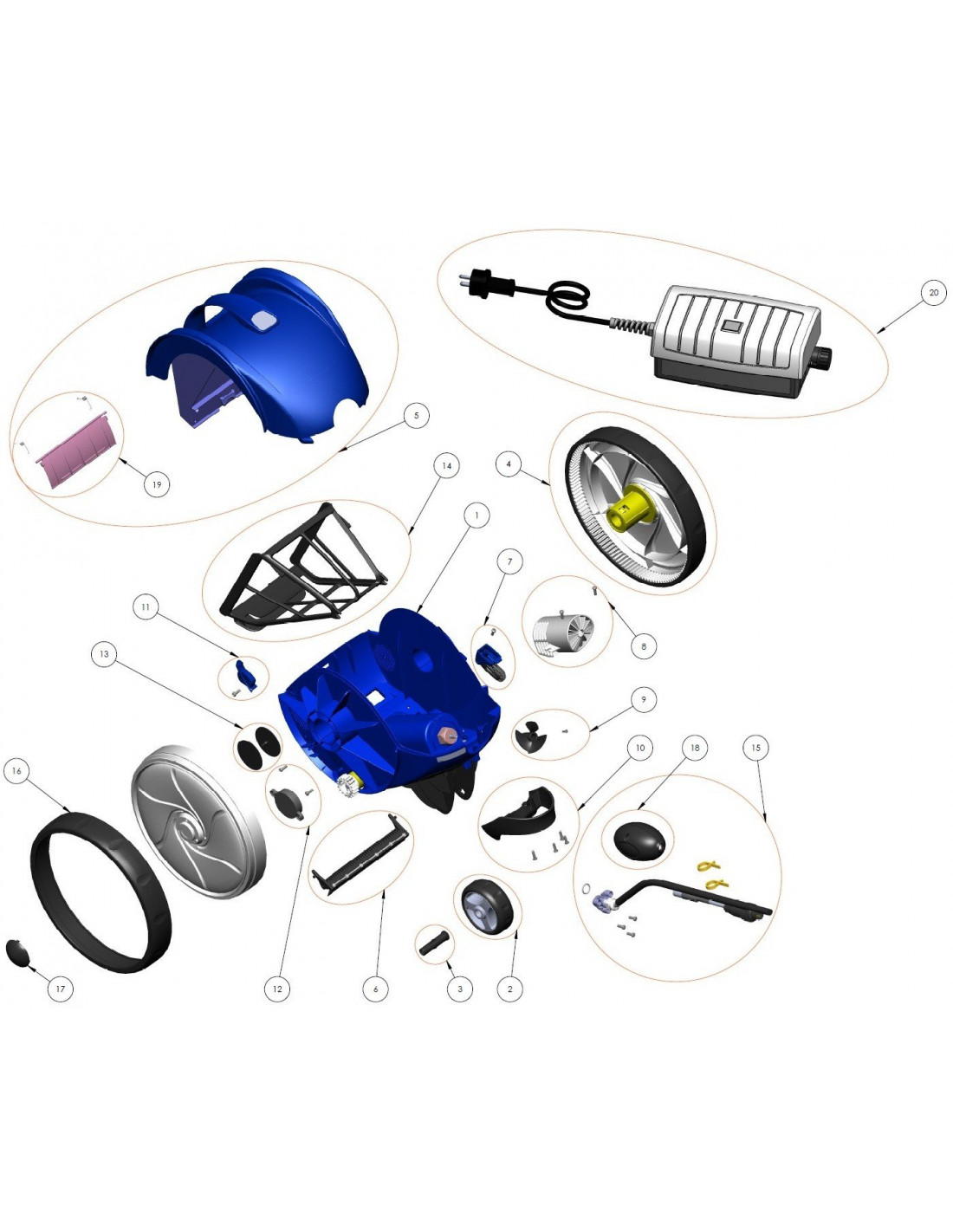 20

5

19

14

4

1

7

11

8

13

9

10

18

15

16

17

12

6

3

2